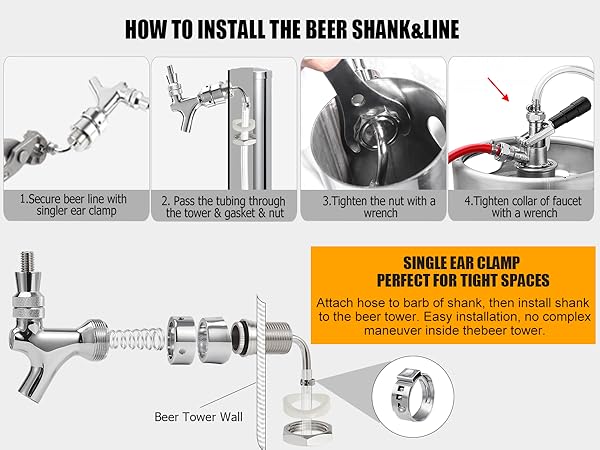 HOW TO INSTALL THE BEER SHANK&LINE

1.Secure beer line with singler ear clamp

2. Pass the tubing through the tower & gasket & nut

3.Tighten the nut with a wrench

4.Tighten collar of faucet with a wrench

SINGLE EAR CLAMP
PERFECT FOR TIGHT SPACES

Attach hose to barb of shank, then install shank to the beer tower. Easy installation, no complex maneuver inside thebeer tower.

Beer Tower Wall