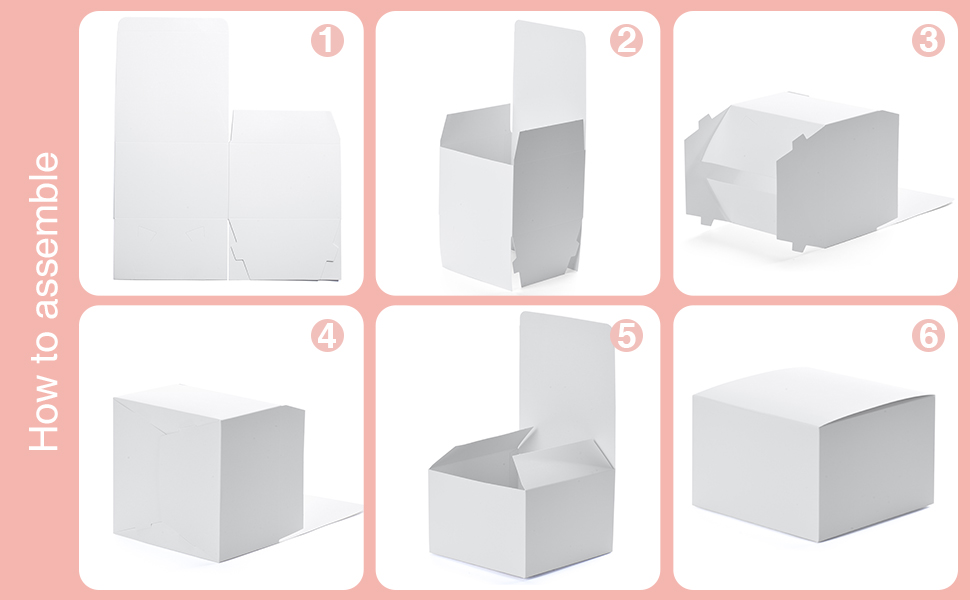 How to assemble

1

2

3

4

5

6