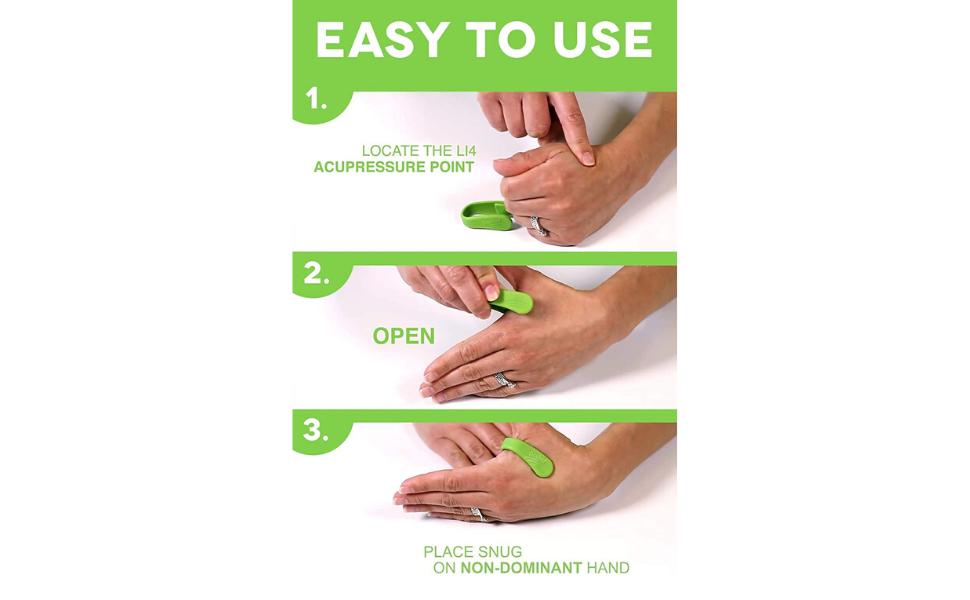 EASY TO USE

1.

LOCATE THE LI4
ACUPRESSURE POINT

2.

OPEN

3.

PLACE SNUG
ON NON-DOMINANT HAND