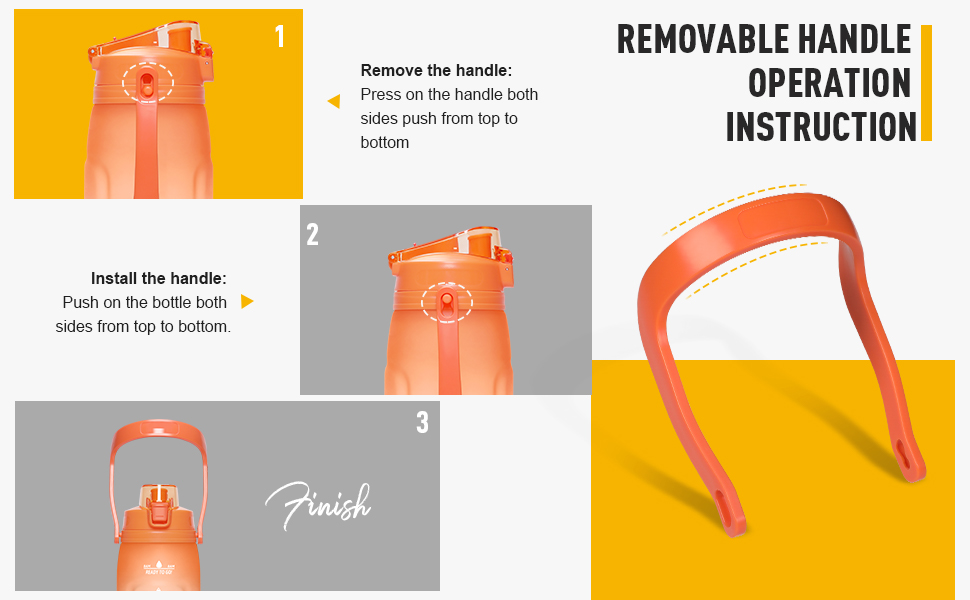 REMOVABLE HANDLE OPERATION INSTRUCTION

1

Remove the handle:
Press on the handle both sides push from top to bottom

2

Install the handle:
Push on the bottle both sides from top to bottom.

3

Finish

READY TO GO