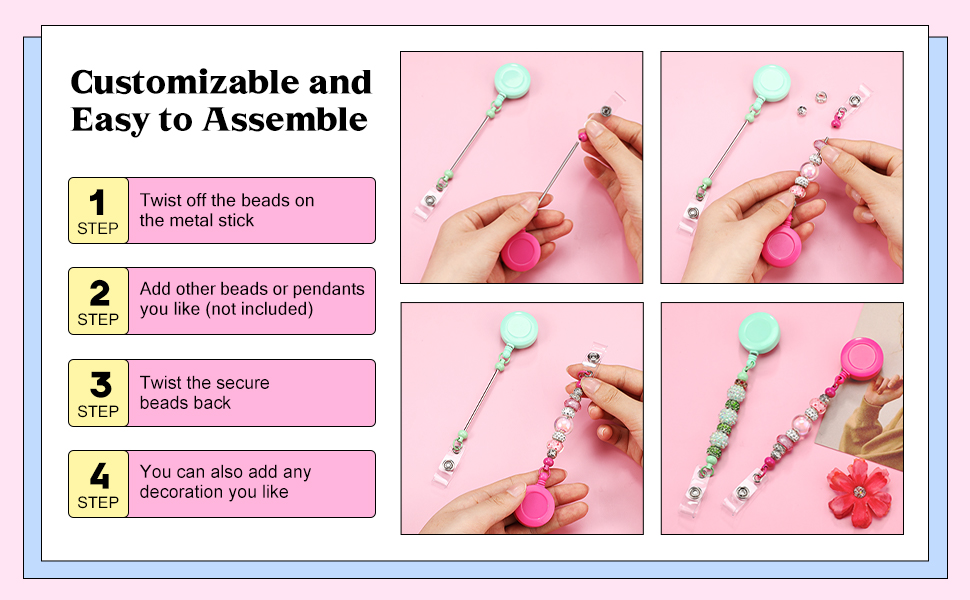 Customizable and Easy to Assemble

1 STEP Twist off the beads on the metal stick

2 STEP Add other beads or pendants you like (not included)

3 STEP Twist the secure beads back

4 STEP You can also add any decoration you like