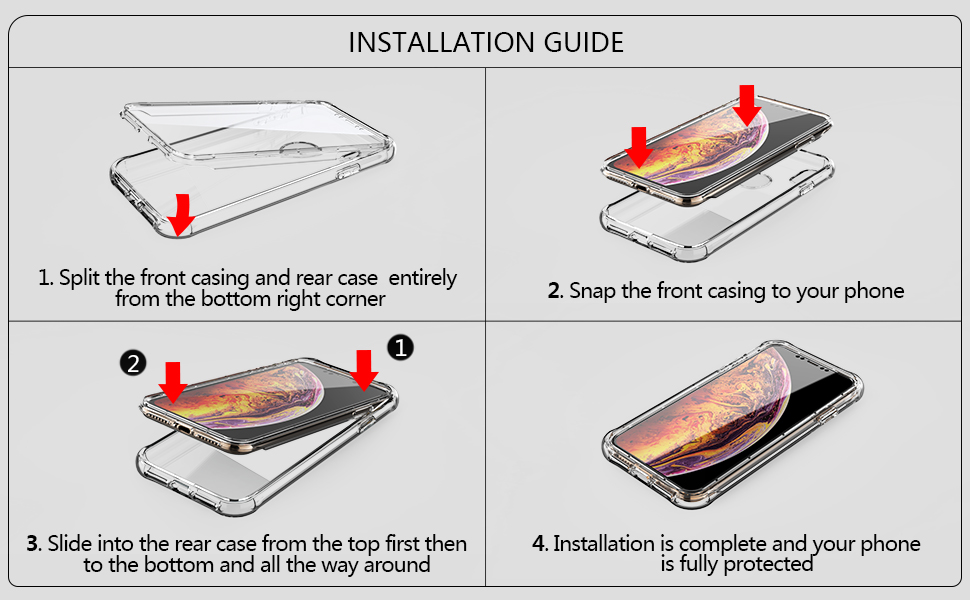 INSTALLATION GUIDE

1. Split the front casing and rear case entirely from the bottom right corner

2. Snap the front casing to your phone

2

1

3. Slide into the rear case from the top first then to the bottom and all the way around

4. Installation is complete and your phone is fully protected