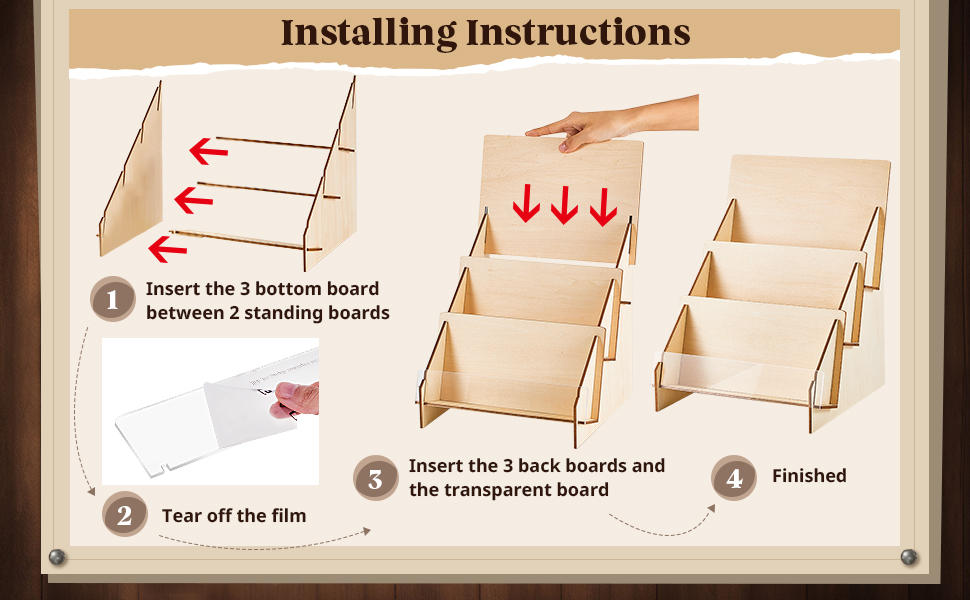 Installing Instructions

1 Insert the 3 bottom board between 2 standing boards

2 Tear off the film

3 Insert the 3 back boards and the transparent board

4 Finished