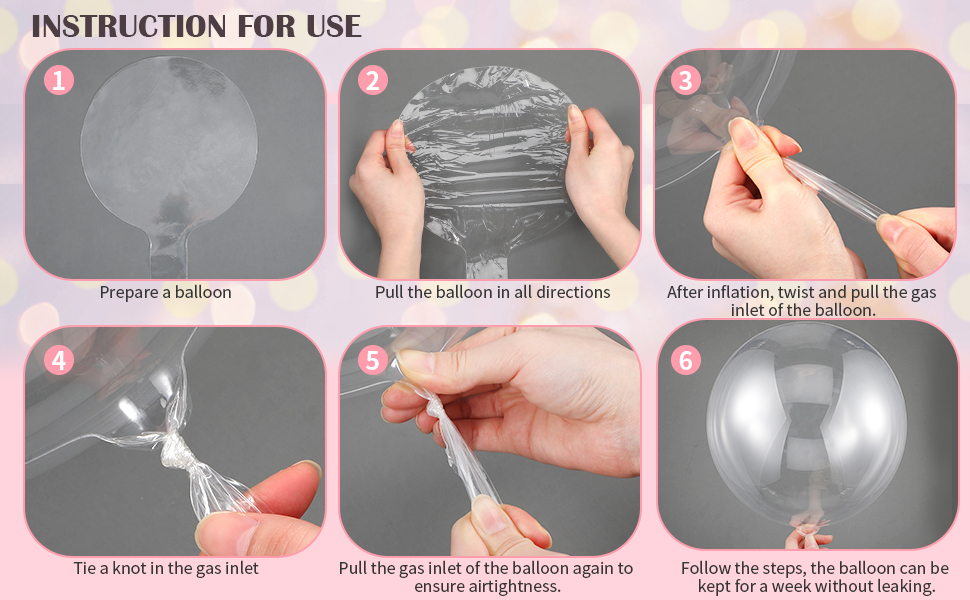 INSTRUCTION FOR USE

1

Prepare a balloon

2

Pull the balloon in all directions

3

After inflation, twist and pull the gas inlet of the balloon.

4

Tie a knot in the gas inlet

5

Pull the gas inlet of the balloon again to ensure airtightness.

6

Follow the steps, the balloon can be kept for a week without leaking.