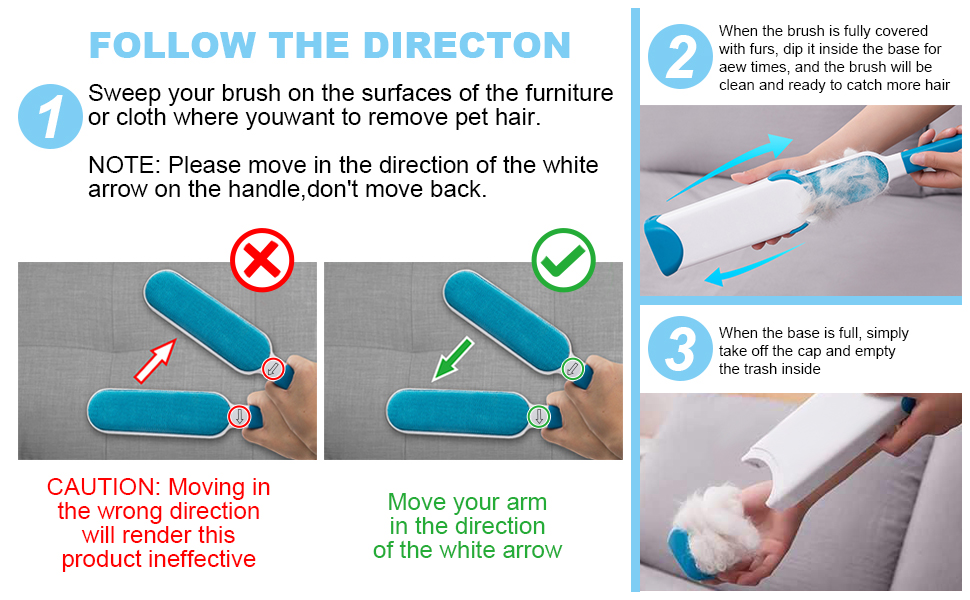 FOLLOW THE DIRECTON

1 Sweep your brush on the surfaces of the furniture or cloth where youwant to remove pet hair.

NOTE: Please move in the direction of the white arrow on the handle,don't move back.

CAUTION: Moving in the wrong direction will render this product ineffective

Move your arm in the direction of the white arrow

2 When the brush is fully covered with furs, dip it inside the base for aew times, and the brush will be clean and ready to catch more hair

3 When the base is full, simply take off the cap and empty the trash inside