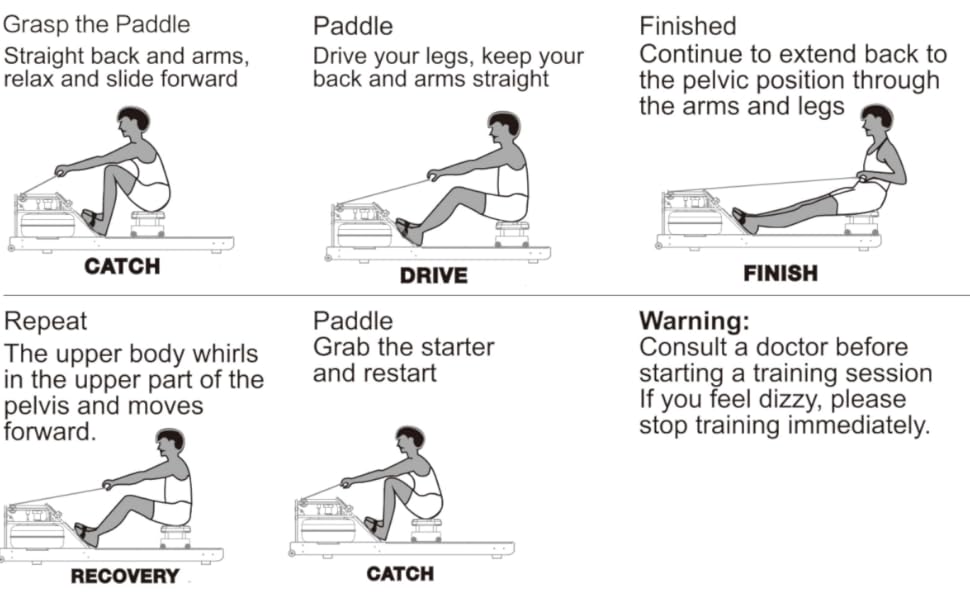 Grasp the Paddle
Straight back and arms, relax and slide forward

CATCH

Paddle
Drive your legs, keep your back and arms straight

DRIVE

Finished
Continue to extend back to the pelvic position through the arms and legs

FINISH

Repeat
The upper body whirls in the upper part of the pelvis and moves forward.

RECOVERY

Paddle
Grab the starter and restart

CATCH

Warning:
Consult a doctor before starting a training session If you feel dizzy, please stop training immediately.