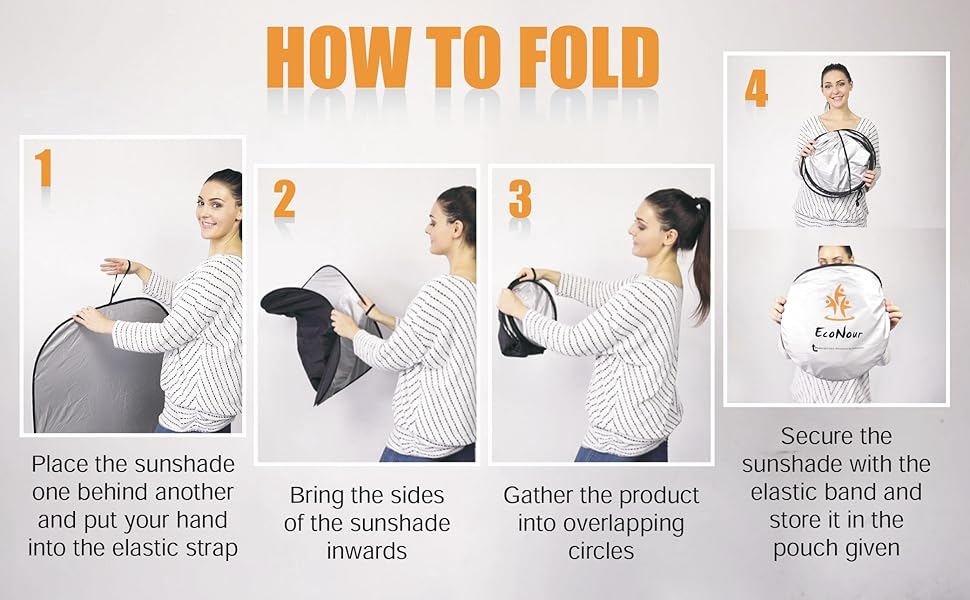 HOW TO FOLD

1

Place the sunshade one behind another and put your hand into the elastic strap

2

Bring the sides of the sunshade inwards

3

Gather the product into overlapping circles

4

EcoNour

Secure the sunshade with the elastic band and store it in the pouch given