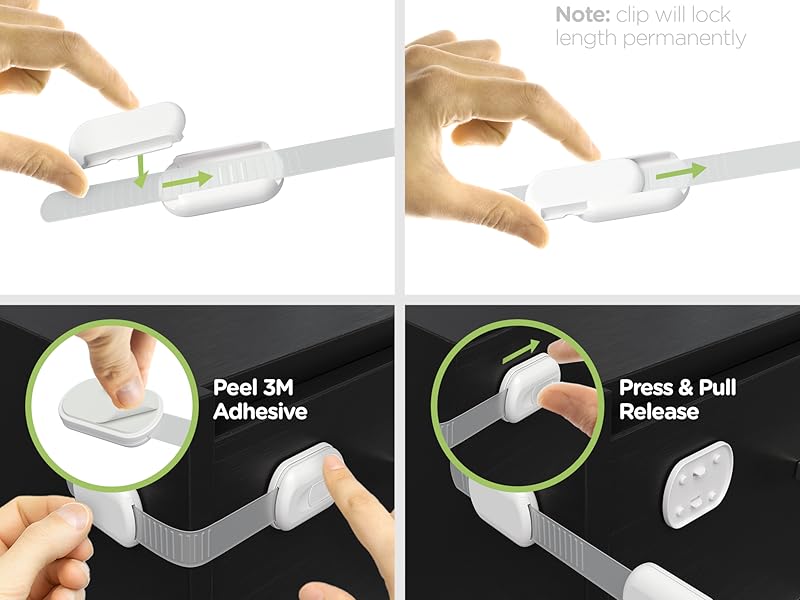 Note: clip will lock length permanently

Peel 3M Adhesive

Press & Pull Release