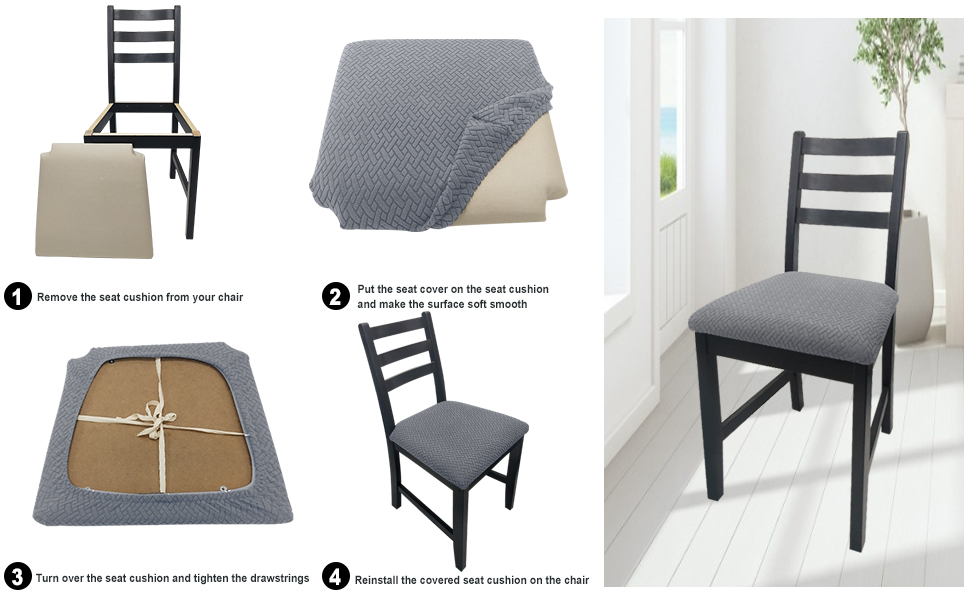 1 Remove the seat cushion from your chair

2 Put the seat cover on the seat cushion and make the surface soft smooth

3 Turn over the seat cushion and tighten the drawstrings

4 Reinstall the covered seat cushion on the chair