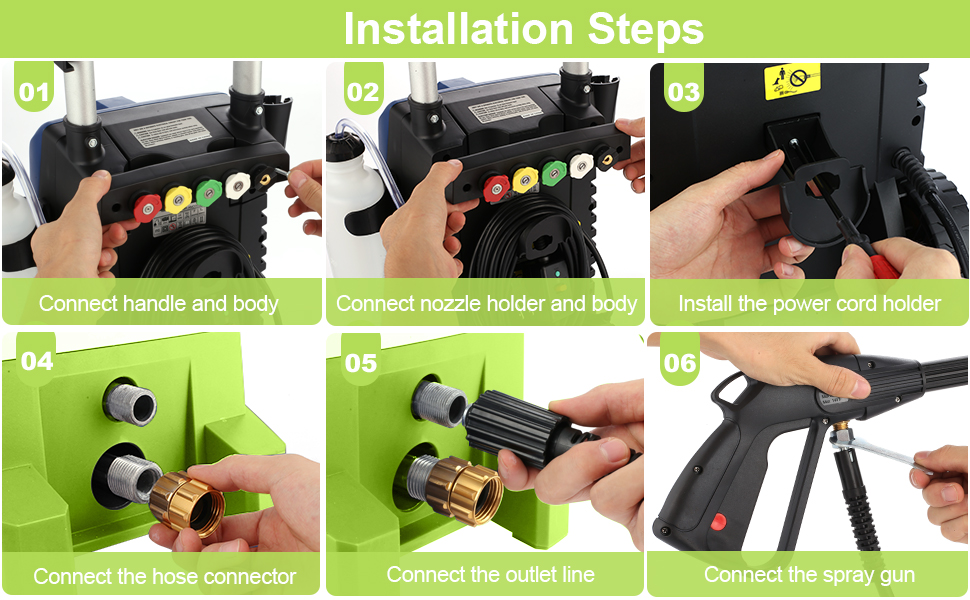 Installation Steps

01
Connect handle and body

02
Connect nozzle holder and body

03
Install the power cord holder

04
Connect the hose connector

05
Connect the outlet line

06
Connect the spray gun