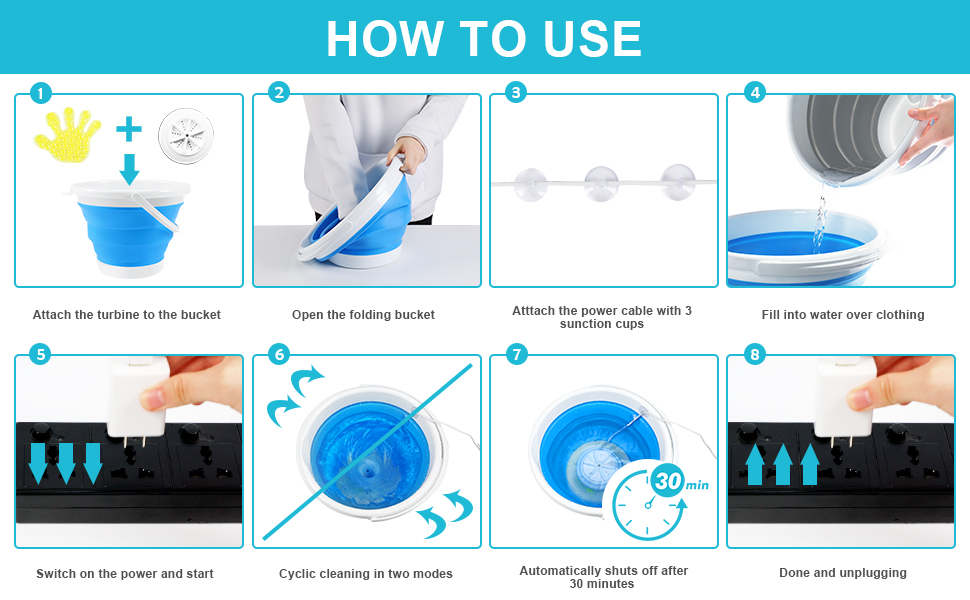 HOW TO USE

1

Attach the turbine to the bucket

2

Open the folding bucket

3

Atttach the power cable with 3 sunction cups

4

Fill into water over clothing

5

Switch on the power and start

6

Cyclic cleaning in two modes

7

30 min

Automatically shuts off after 30 minutes

8

Done and unplugging