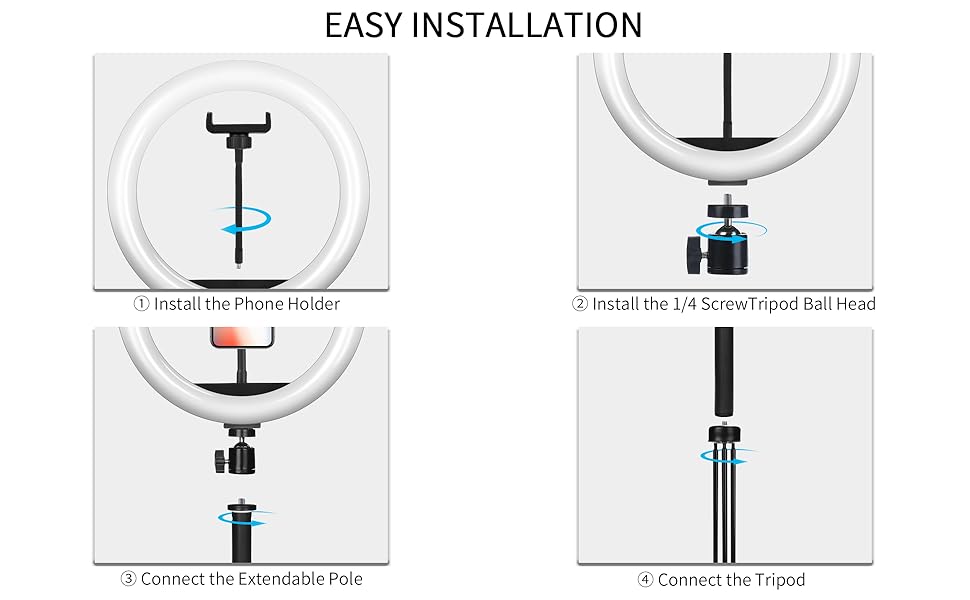 EASY INSTALLATION

① Install the Phone Holder

② Install the 1/4 ScrewTripod Ball Head

③ Connect the Extendable Pole

④ Connect the Tripod