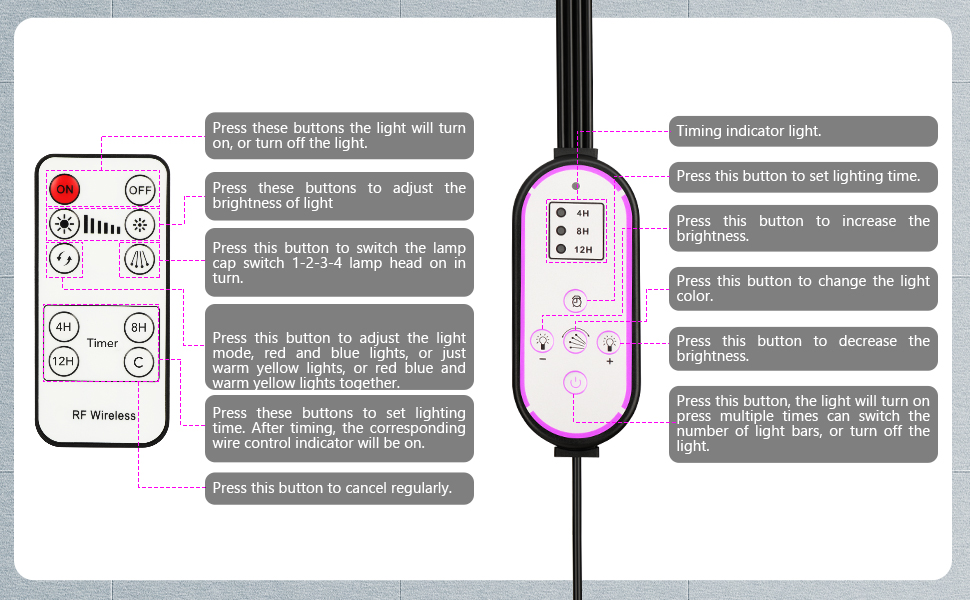 ON
OFF
4H
8H
Timer
12H
C
RF Wireless

Press these buttons the light will turn on, or turn off the light.

Press these buttons to adjust the brightness of light

Press this button to switch the lamp cap switch 1-2-3-4 lamp head on in turn.

Press this button to adjust the light mode, red and blue lights, or just warm yellow lights, or red blue and warm yellow lights together.

Press these buttons to set lighting time. After timing, the corresponding wire control indicator will be on.

Press this button to cancel regularly.

4H
8H
12H
−
+

Timing indicator light.

Press this button to set lighting time.

Press this button to increase the brightness.

Press this button to change the light color.

Press this button to decrease the brightness.

Press this button, the light will turn on press multiple times can switch the number of light bars, or turn off the light.