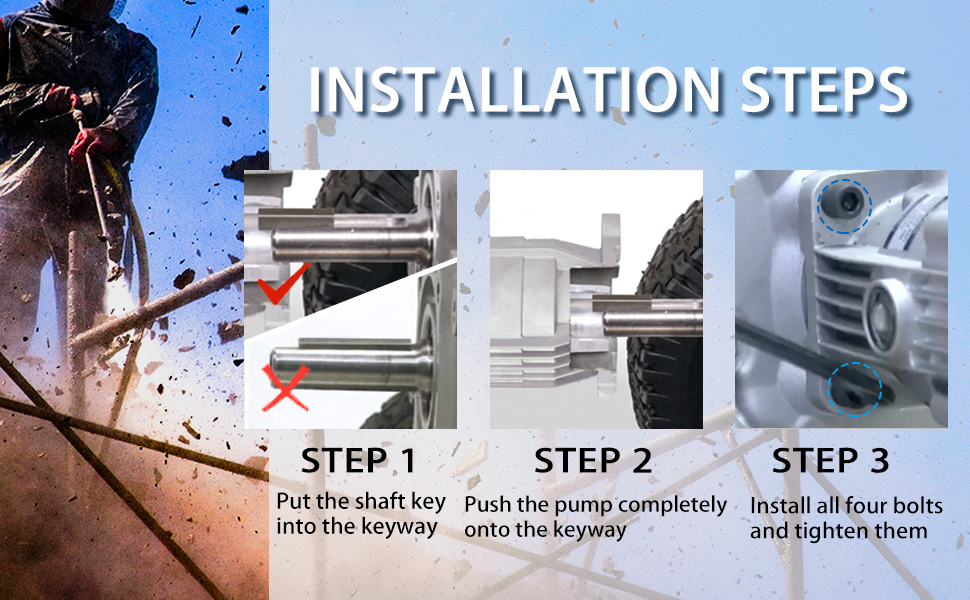 INSTALLATION STEPS

STEP 1
Put the shaft key into the keyway

STEP 2
Push the pump completely onto the keyway

STEP 3
Install all four bolts and tighten them