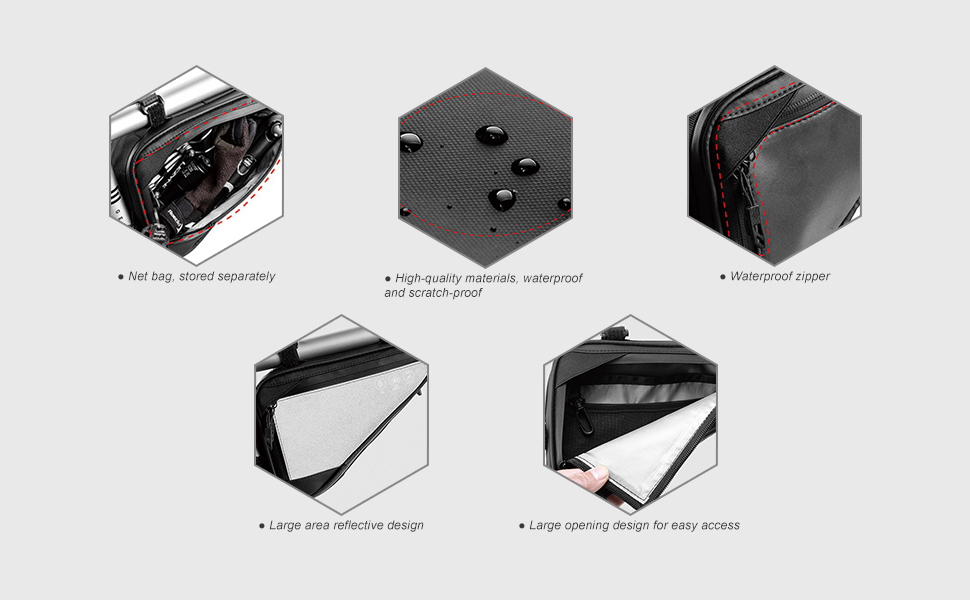 ● Net bag, stored separately

● High-quality materials, waterproof and scratch-proof

● Waterproof zipper

● Large area reflective design

● Large opening design for easy access