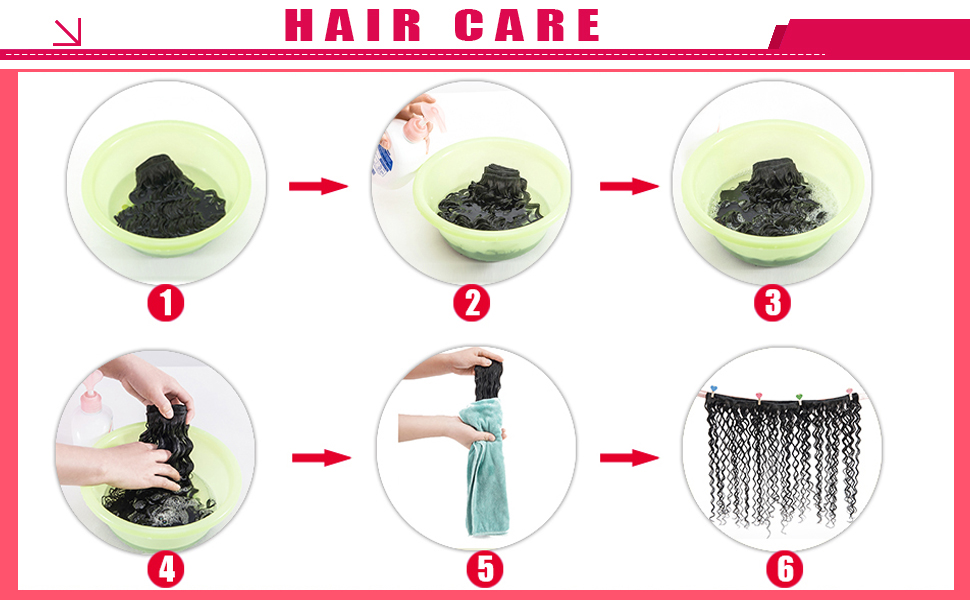 HAIR CARE

1

2

3

4

5

6