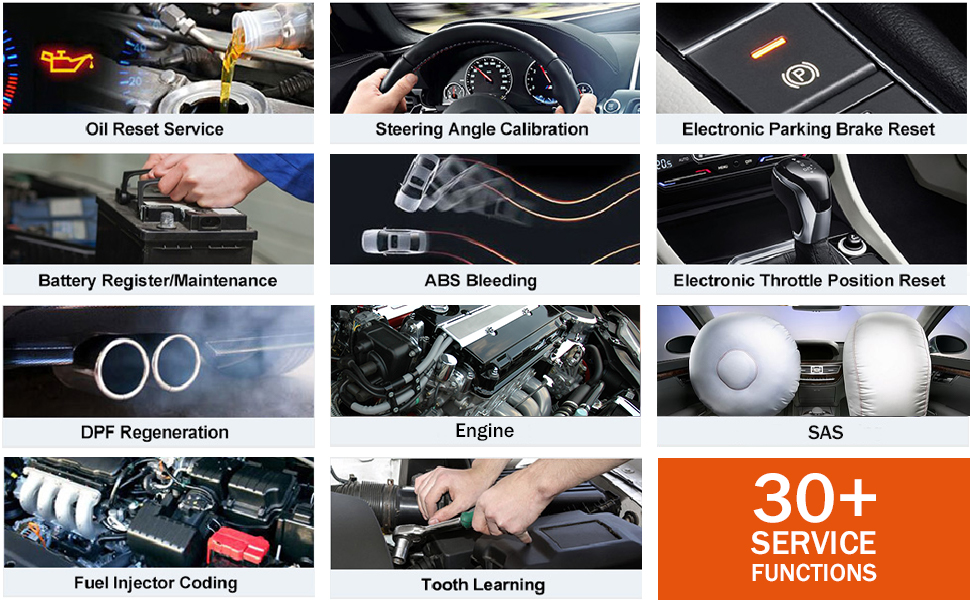 Oil Reset Service

Steering Angle Calibration

Electronic Parking Brake Reset

Battery Register/Maintenance

ABS Bleeding

Electronic Throttle Position Reset

DPF Regeneration

Engine

SAS

Fuel Injector Coding

Tooth Learning

30+ SERVICE FUNCTIONS