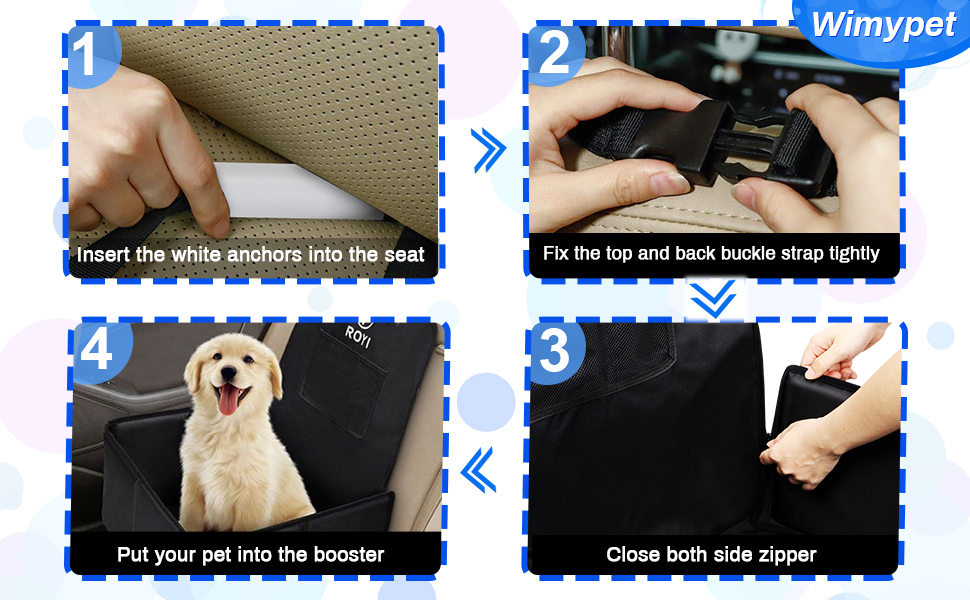 Wimypet

1
Insert the white anchors into the seat

2
Fix the top and back buckle strap tightly

3
Close both side zipper

4
ROYI
Put your pet into the booster