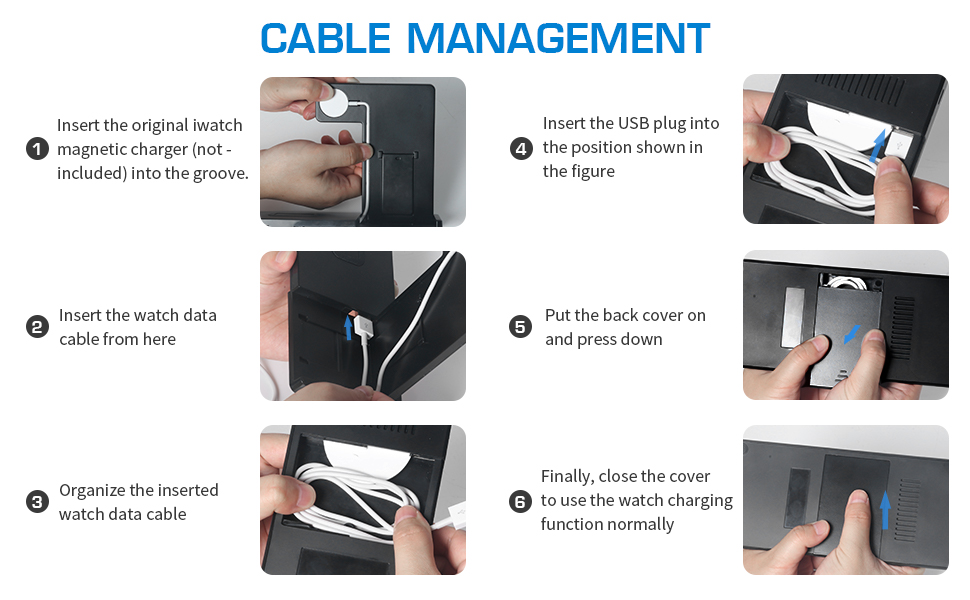 CABLE MANAGEMENT

1 Insert the original iwatch magnetic charger (not - included) into the groove.

2 Insert the watch data cable from here

3 Organize the inserted watch data cable

4 Insert the USB plug into the position shown in the figure

5 Put the back cover on and press down

6 Finally, close the cover to use the watch charging function normally