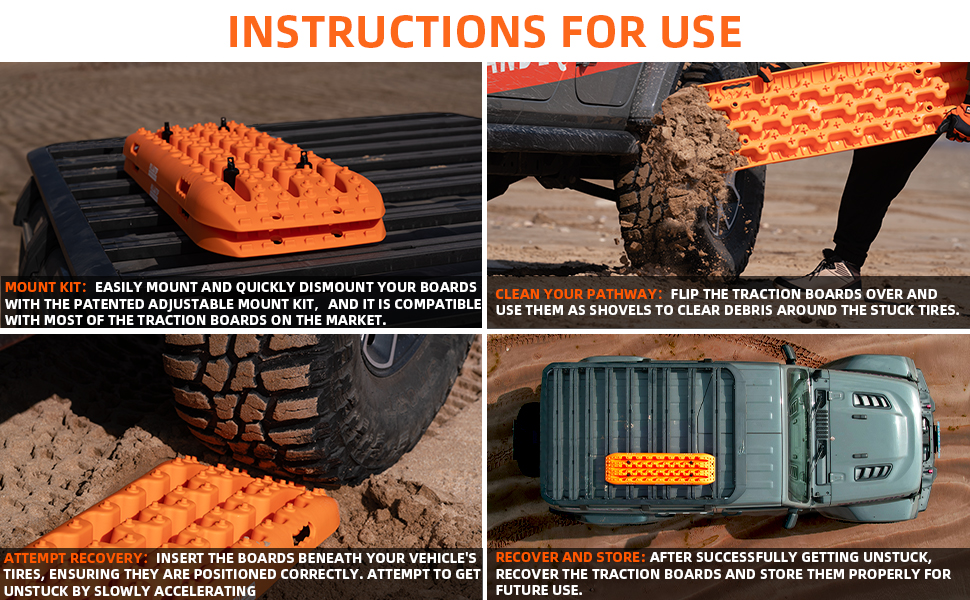 INSTRUCTIONS FOR USE

MOUNT KIT: EASILY MOUNT AND QUICKLY DISMOUNT YOUR BOARDS WITH THE PATENTED ADJUSTABLE MOUNT KIT, AND IT IS COMPATIBLE WITH MOST OF THE TRACTION BOARDS ON THE MARKET.

CLEAN YOUR PATHWAY: FLIP THE TRACTION BOARDS OVER AND USE THEM AS SHOVELS TO CLEAR DEBRIS AROUND THE STUCK TIRES.

ATTEMPT RECOVERY: INSERT THE BOARDS BENEATH YOUR VEHICLE'S TIRES, ENSURING THEY ARE POSITIONED CORRECTLY. ATTEMPT TO GET UNSTUCK BY SLOWLY ACCELERATING

RECOVER AND STORE: AFTER SUCCESSFULLY GETTING UNSTUCK, RECOVER THE TRACTION BOARDS AND STORE THEM PROPERLY FOR FUTURE USE.