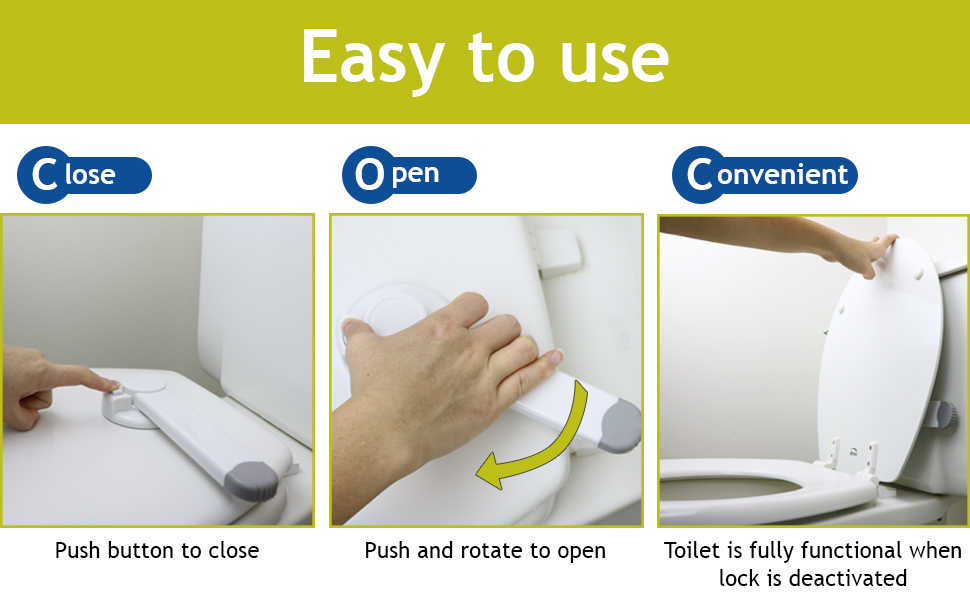 Easy to use

Close

Push button to close

Open

Push and rotate to open

Convenient

Toilet is fully functional when lock is deactivated