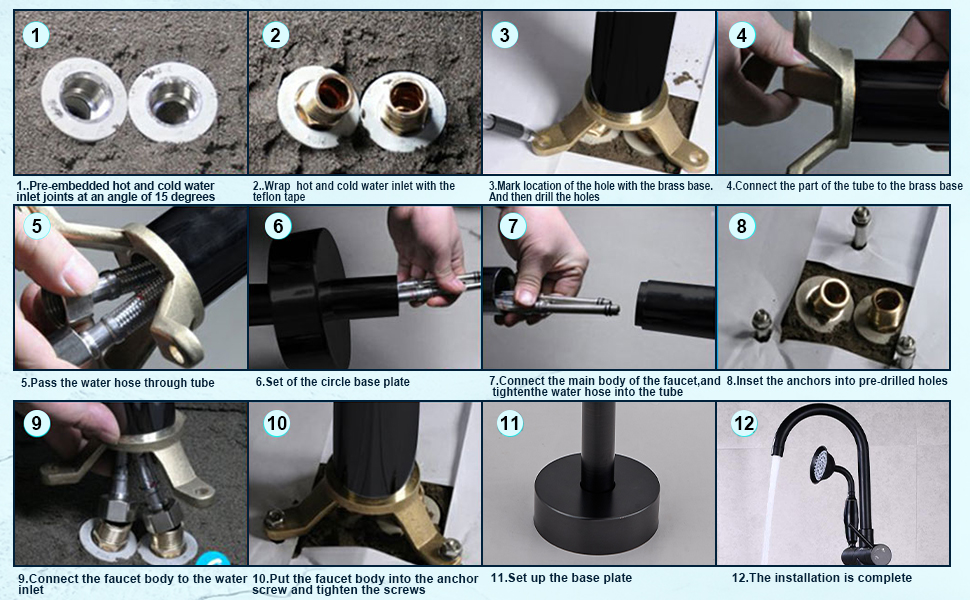 1

1..Pre-embedded hot and cold water inlet joints at an angle of 15 degrees

2

2..Wrap hot and cold water inlet with the teflon tape

3

3.Mark location of the hole with the brass base. And then drill the holes

4

4.Connect the part of the tube to the brass base

5

5.Pass the water hose through tube

6

6.Set of the circle base plate

7

7.Connect the main body of the faucet,and tightenthe water hose into the tube

8

8.Inset the anchors into pre-drilled holes

9

9.Connect the faucet body to the water inlet

10

10.Put the faucet body into the anchor screw and tighten the screws

11

11.Set up the base plate

12

12.The installation is complete