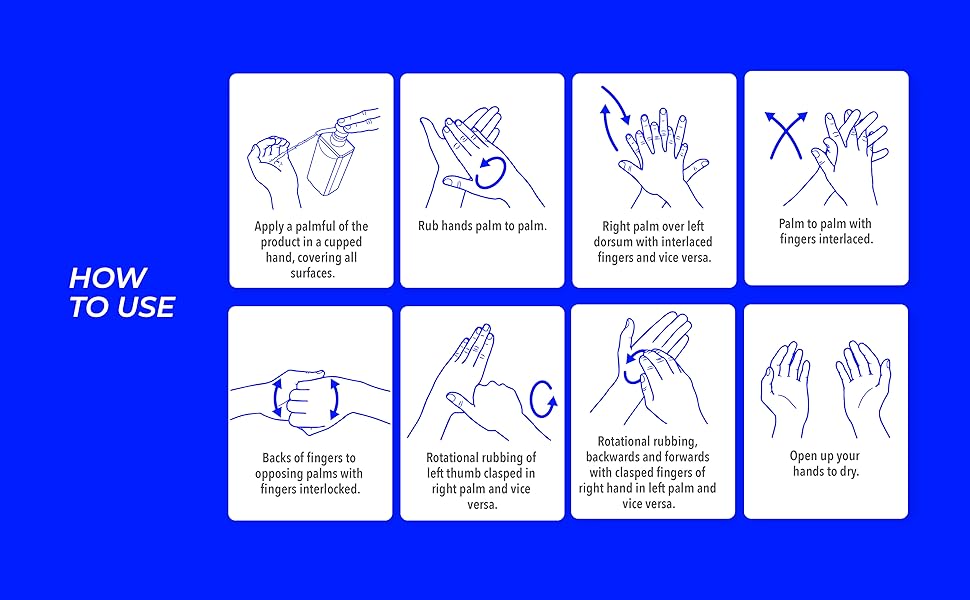 HOW TO USE

Apply a palmful of the product in a cupped hand, covering all surfaces.

Rub hands palm to palm.

Right palm over left dorsum with interlaced fingers and vice versa.

Palm to palm with fingers interlaced.

Backs of fingers to opposing palms with fingers interlocked.

Rotational rubbing of left thumb clasped in right palm and vice versa.

Rotational rubbing, backwards and forwards with clasped fingers of right hand in left palm and vice versa.

Open up your hands to dry.