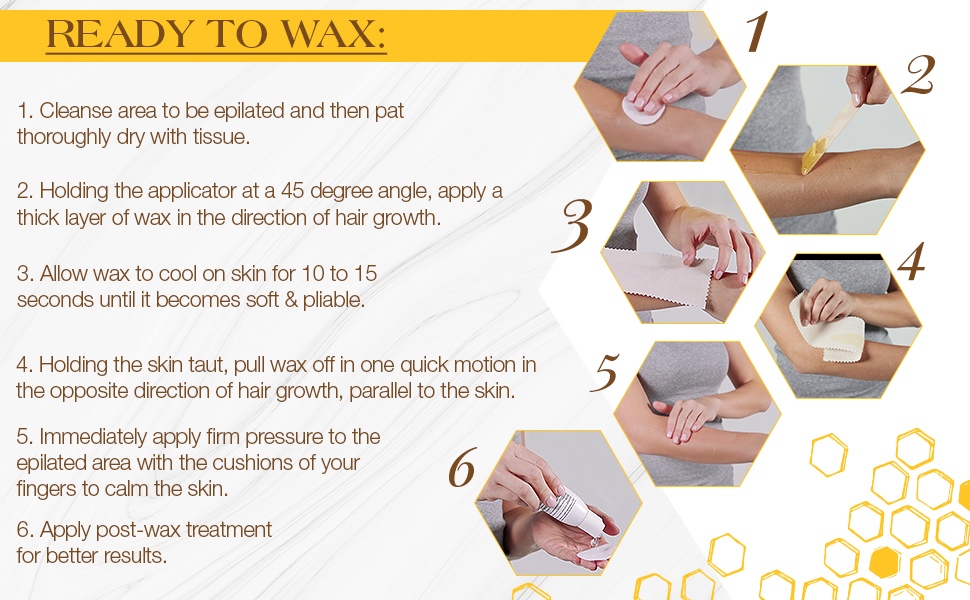 READY TO WAX:

1. Cleanse area to be epilated and then pat thoroughly dry with tissue.

2. Holding the applicator at a 45 degree angle, apply a thick layer of wax in the direction of hair growth.

3. Allow wax to cool on skin for 10 to 15 seconds until it becomes soft & pliable.

4. Holding the skin taut, pull wax off in one quick motion in the opposite direction of hair growth, parallel to the skin.

5. Immediately apply firm pressure to the epilated area with the cushions of your fingers to calm the skin.

6. Apply post-wax treatment for better results.

1

2

3

4

5

6