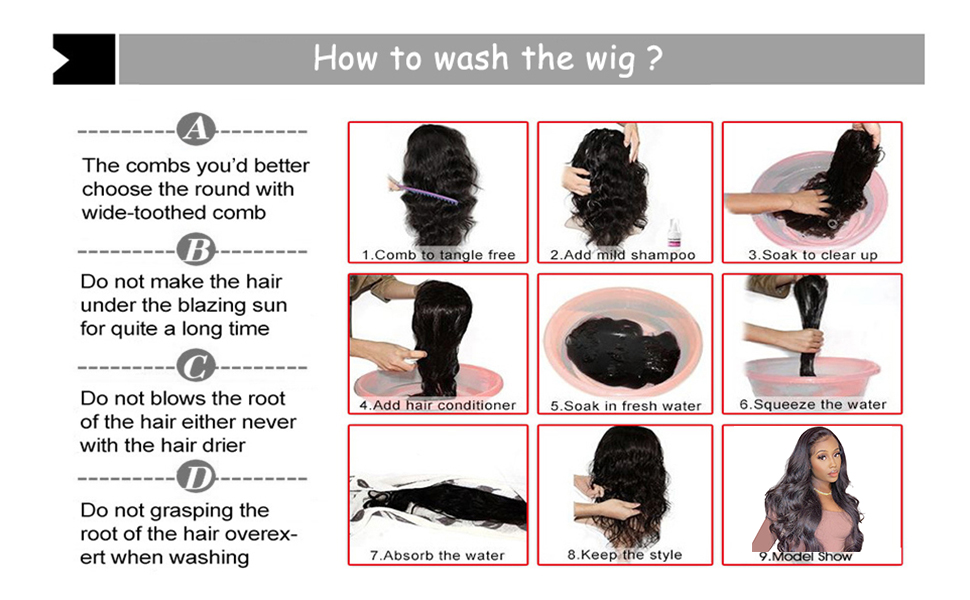 How to wash the wig ?

A

The combs you'd better choose the round with wide-toothed comb

B

Do not make the hair under the blazing sun for quite a long time

C

Do not blows the root of the hair either never with the hair drier

D

Do not grasping the root of the hair overexert when washing

1.Comb to tangle free

2.Add mild shampoo

3.Soak to clear up

4.Add hair conditioner

5.Soak in fresh water

6.Squeeze the water

7.Absorb the water

8.Keep the style

9.Model Show