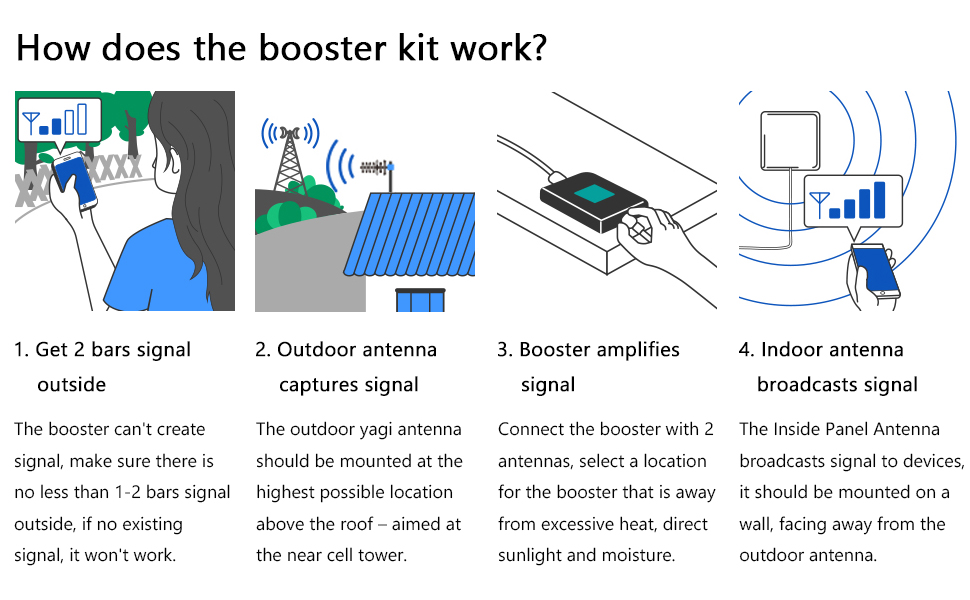 How does the booster kit work?

1. Get 2 bars signal outside

The booster can't create signal, make sure there is no less than 1-2 bars signal outside, if no existing signal, it won't work.

2. Outdoor antenna captures signal

The outdoor yagi antenna should be mounted at the highest possible location above the roof – aimed at the near cell tower.

3. Booster amplifies signal

Connect the booster with 2 antennas, select a location for the booster that is away from excessive heat, direct sunlight and moisture.

4. Indoor antenna broadcasts signal

The Inside Panel Antenna broadcasts signal to devices, it should be mounted on a wall, facing away from the outdoor antenna.