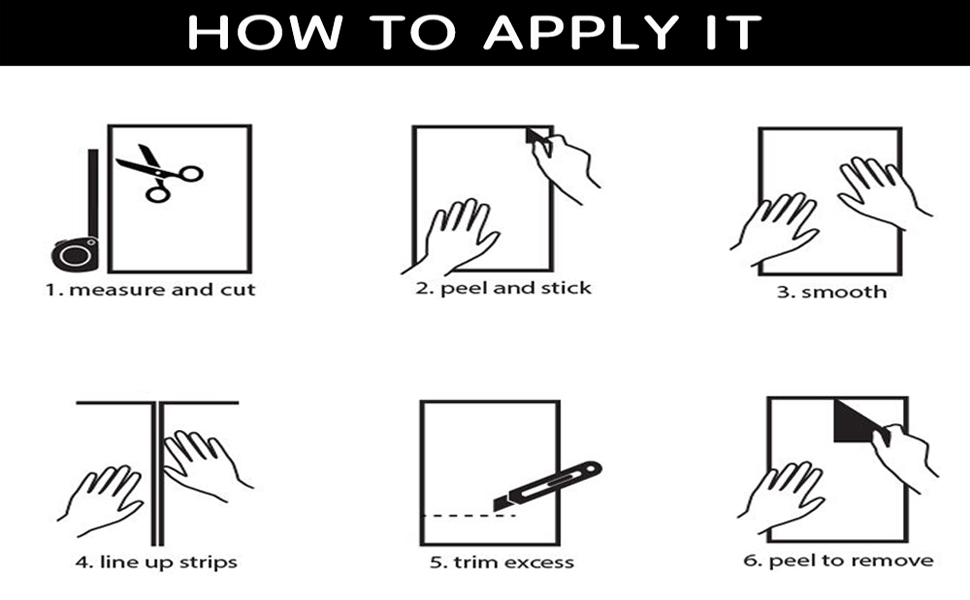 HOW TO APPLY IT

1. measure and cut

2. peel and stick

3. smooth

4. line up strips

5. trim excess

6. peel to remove