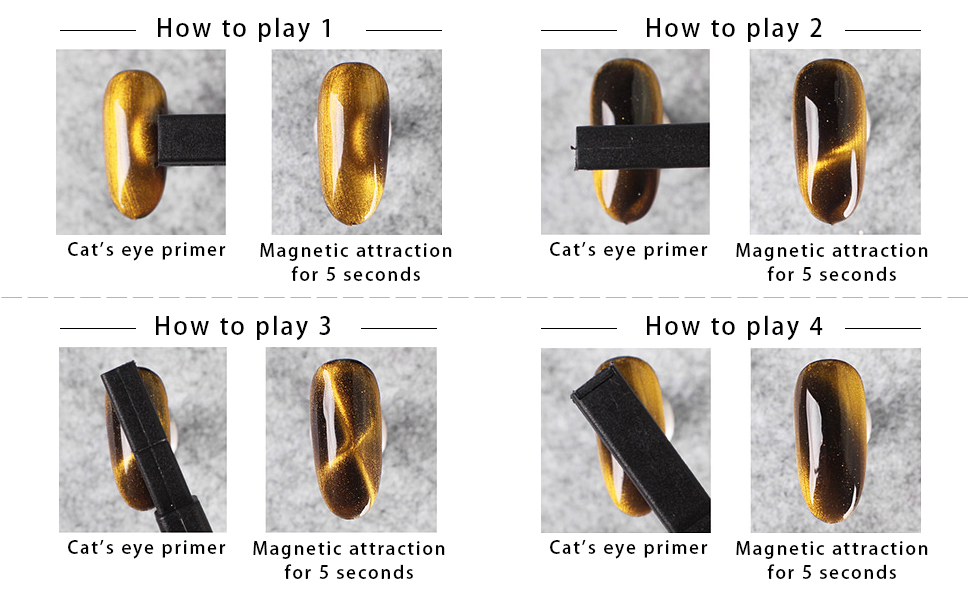 How to play 1

Cat's eye primer

Magnetic attraction for 5 seconds

How to play 2

Cat's eye primer

Magnetic attraction for 5 seconds

How to play 3

Cat's eye primer

Magnetic attraction for 5 seconds

How to play 4

Cat's eye primer

Magnetic attraction for 5 seconds