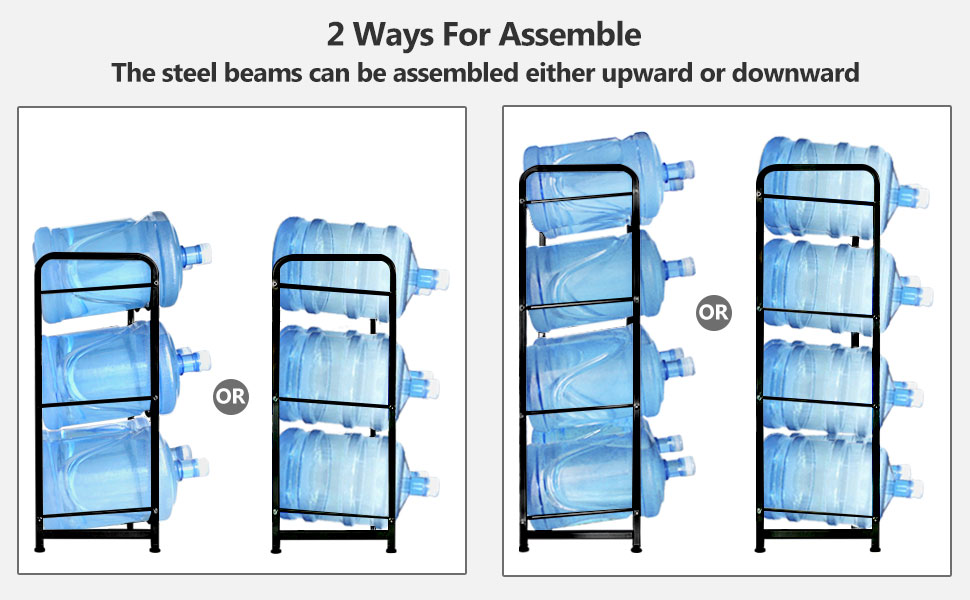 2 Ways For Assemble
The steel beams can be assembled either upward or downward

OR

OR