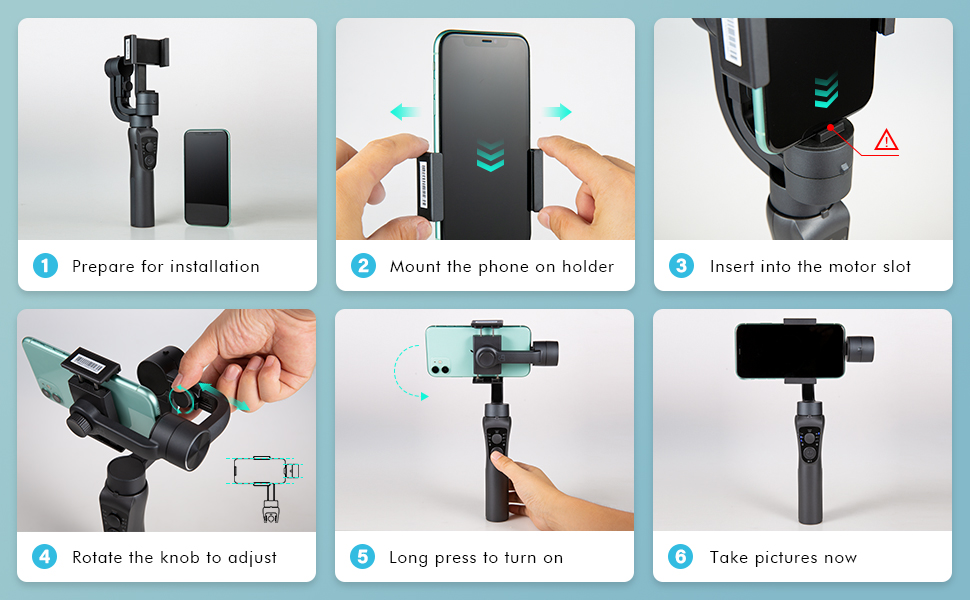 1 Prepare for installation

2 Mount the phone on holder

3 Insert into the motor slot

4 Rotate the knob to adjust

5 Long press to turn on

6 Take pictures now