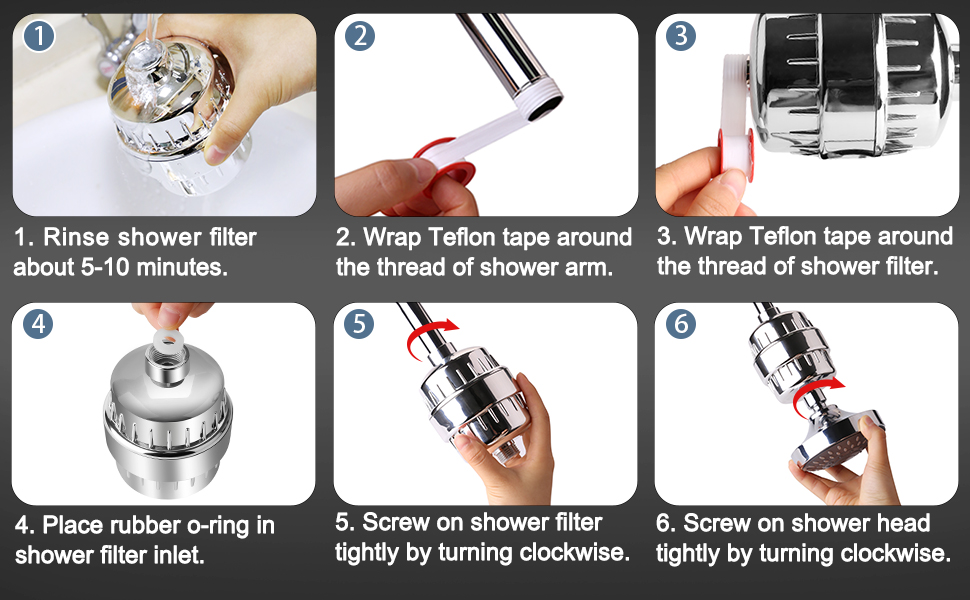 1

1. Rinse shower filter about 5-10 minutes.

2

2. Wrap Teflon tape around the thread of shower arm.

3

3. Wrap Teflon tape around the thread of shower filter.

4

4. Place rubber o-ring in shower filter inlet.

5

5. Screw on shower filter tightly by turning clockwise.

6

6. Screw on shower head tightly by turning clockwise.