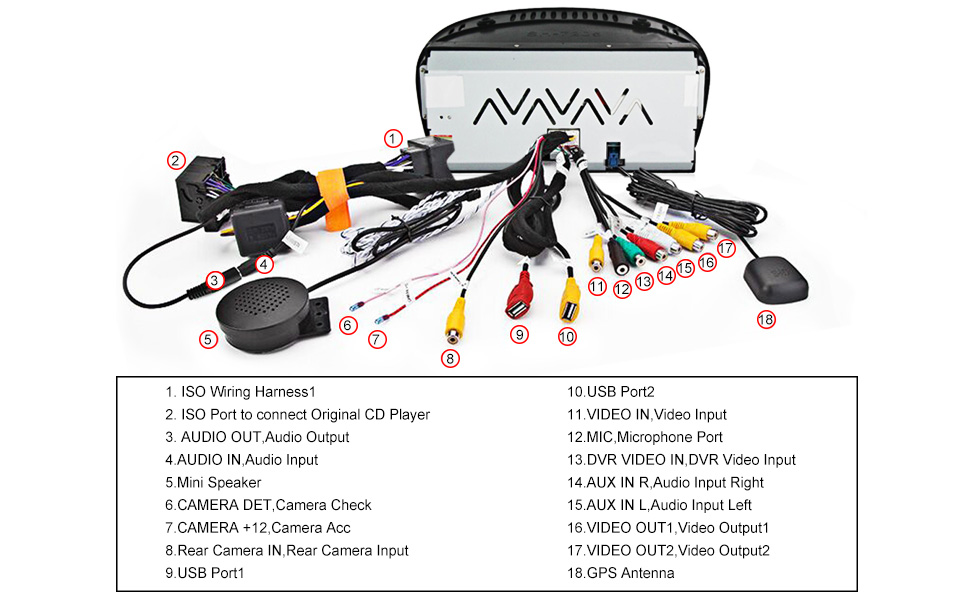 1
2
3
4
5
6
7
8
9
10
11
12
13
14
15
16
17
18

1. ISO Wiring Harness1
2. ISO Port to connect Original CD Player
3. AUDIO OUT,Audio Output
4.AUDIO IN,Audio Input
5.Mini Speaker
6.CAMERA DET,Camera Check
7.CAMERA +12,Camera Acc
8.Rear Camera IN,Rear Camera Input
9.USB Port1

10.USB Port2
11.VIDEO IN,Video Input
12.MIC,Microphone Port
13.DVR VIDEO IN,DVR Video Input
14.AUX IN R,Audio Input Right
15.AUX IN L,Audio Input Left
16.VIDEO OUT1,Video Output1
17.VIDEO OUT2,Video Output2
18.GPS Antenna