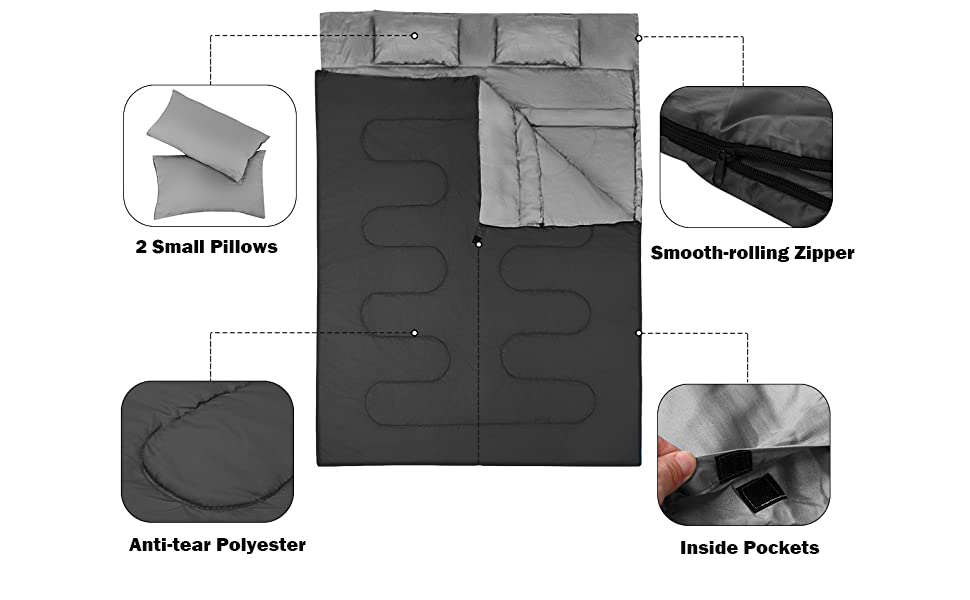 2 Small Pillows

Smooth-rolling Zipper

Anti-tear Polyester

Inside Pockets