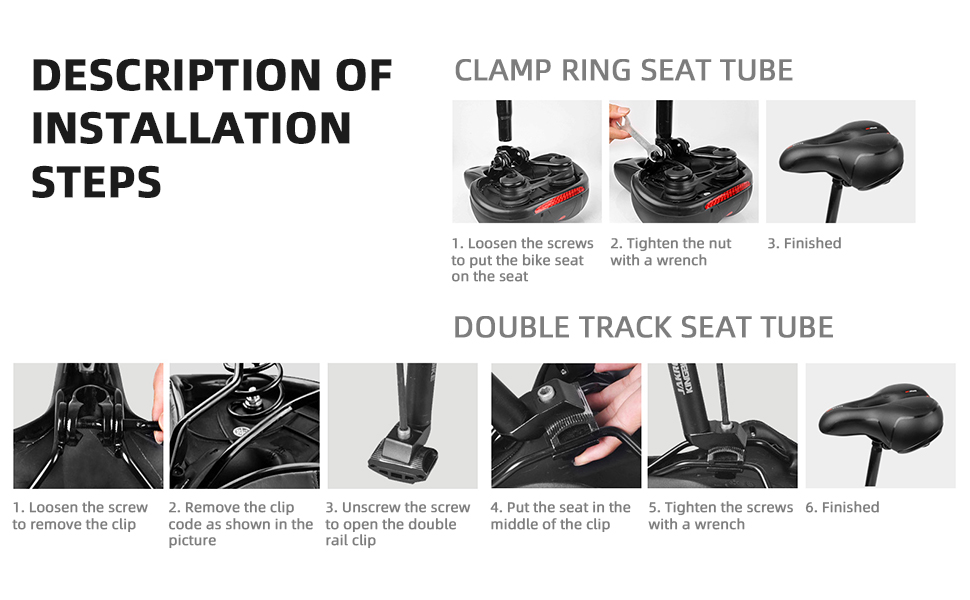 DESCRIPTION OF INSTALLATION STEPS

CLAMP RING SEAT TUBE

1. Loosen the screws to put the bike seat on the seat

2. Tighten the nut with a wrench

3. Finished

DOUBLE TRACK SEAT TUBE

1. Loosen the screw to remove the clip

2. Remove the clip code as shown in the picture

3. Unscrew the screw to open the double rail clip

4. Put the seat in the middle of the clip

5. Tighten the screws with a wrench

6. Finished