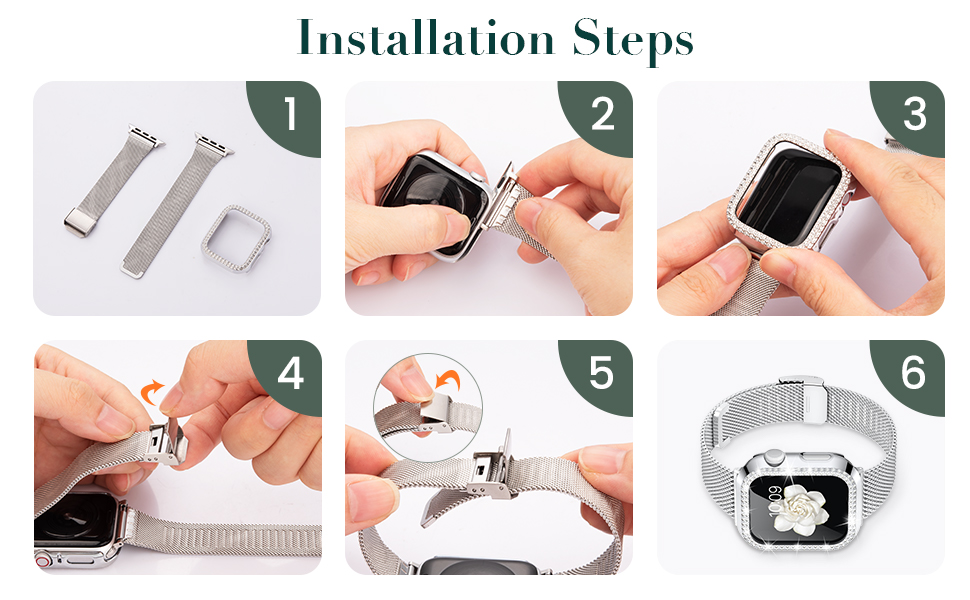 Installation Steps

1

2

3

4

5

6

09