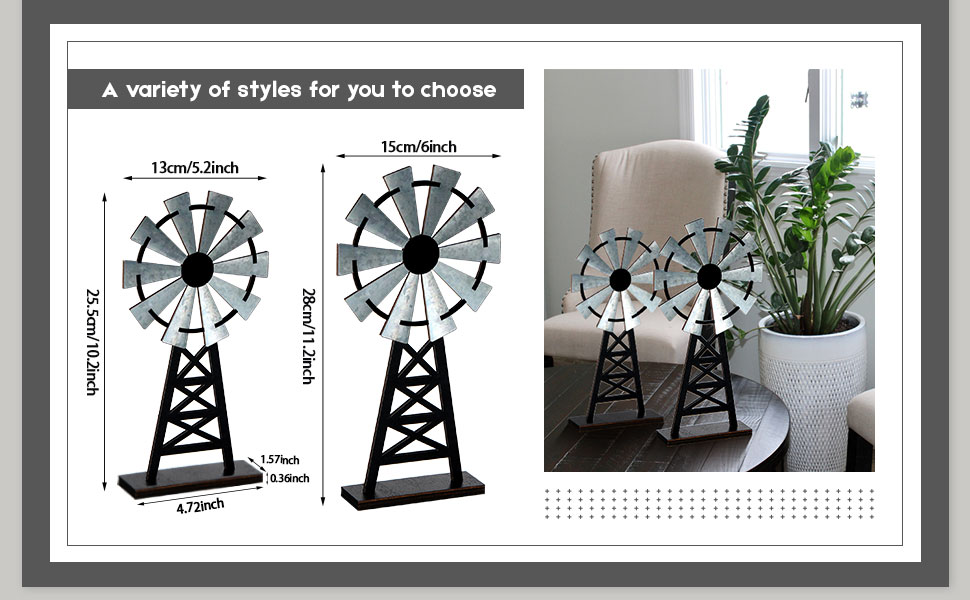 A variety of styles for you to choose

13cm/5.2inch

25.5cm/10.2inch

1.57inch

0.36inch

4.72inch

15cm/6inch

28cm/11.2inch