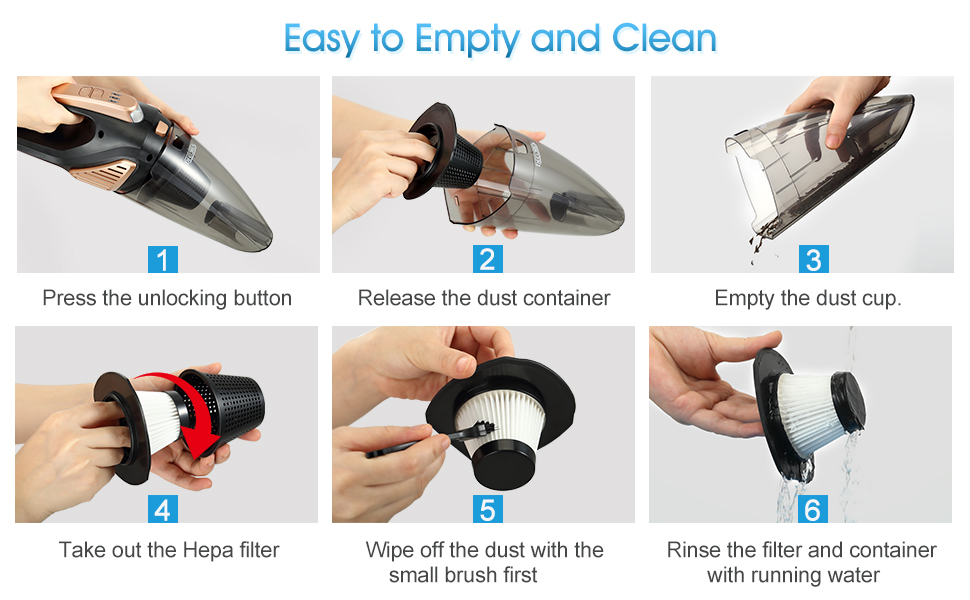 Easy to Empty and Clean

1
Press the unlocking button

2
Release the dust container

3
Empty the dust cup.

4
Take out the Hepa filter

5
Wipe off the dust with the small brush first

6
Rinse the filter and container with running water