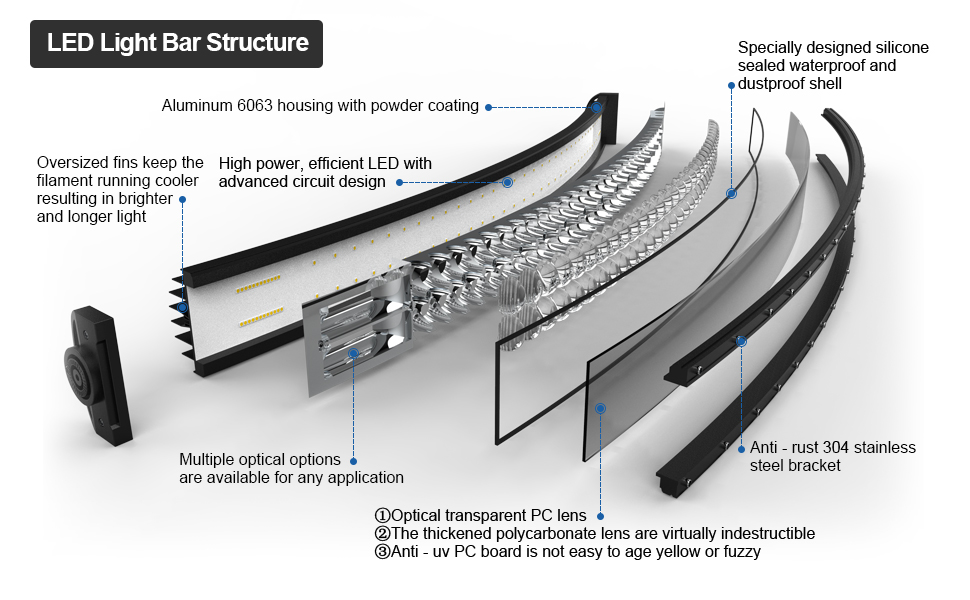 LED Light Bar Structure

Aluminum 6063 housing with powder coating

Specially designed silicone sealed waterproof and dustproof shell

Oversized fins keep the filament running cooler resulting in brighter and longer light

High power, efficient LED with advanced circuit design

Multiple optical options are available for any application

Anti - rust 304 stainless steel bracket

①Optical transparent PC lens
②The thickened polycarbonate lens are virtually indestructible
③Anti - uv PC board is not easy to age yellow or fuzzy