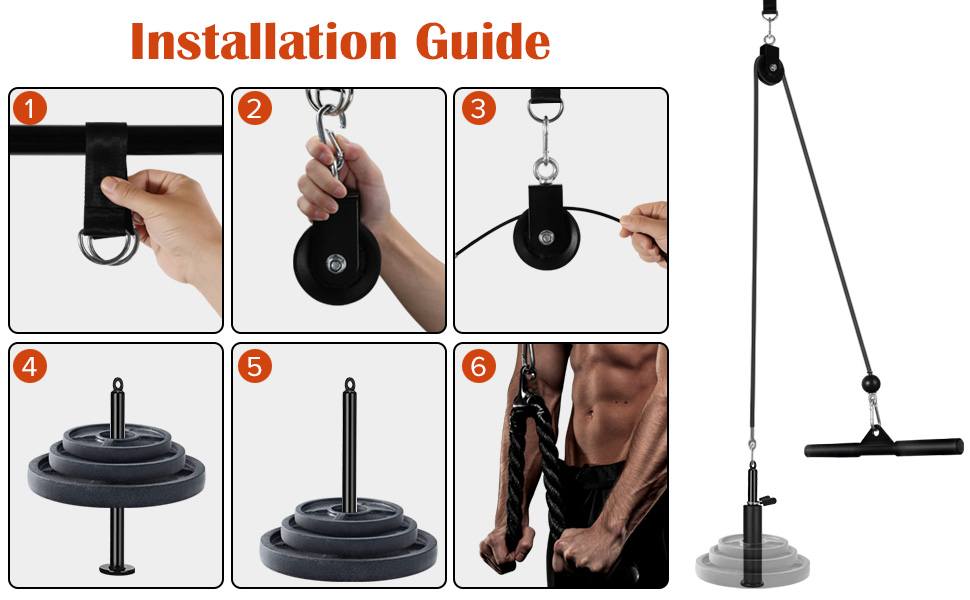 Installation Guide

1

2

3

4

5

6