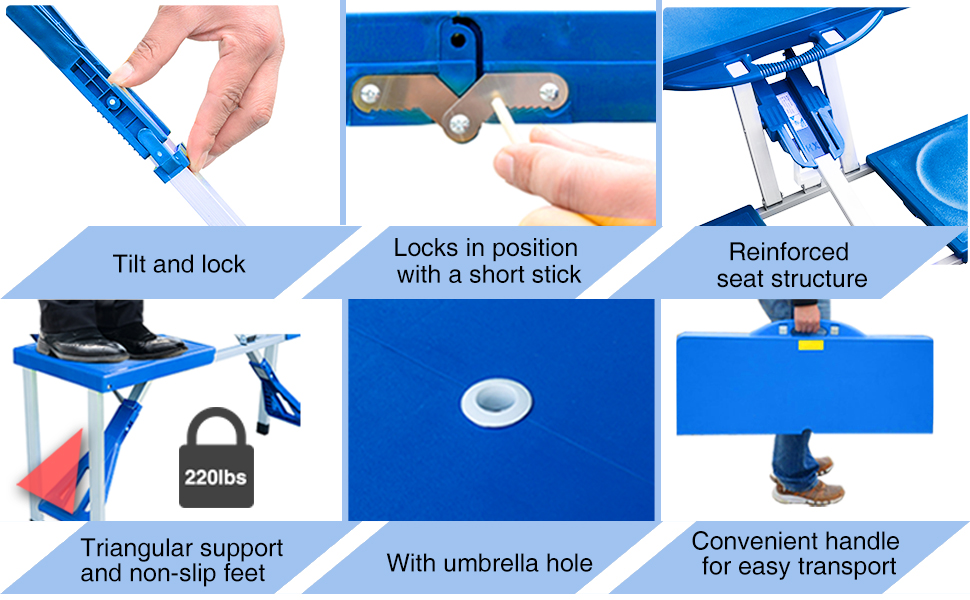 Tilt and lock

Locks in position with a short stick

Reinforced seat structure

220lbs

Triangular support and non-slip feet

With umbrella hole

Convenient handle for easy transport