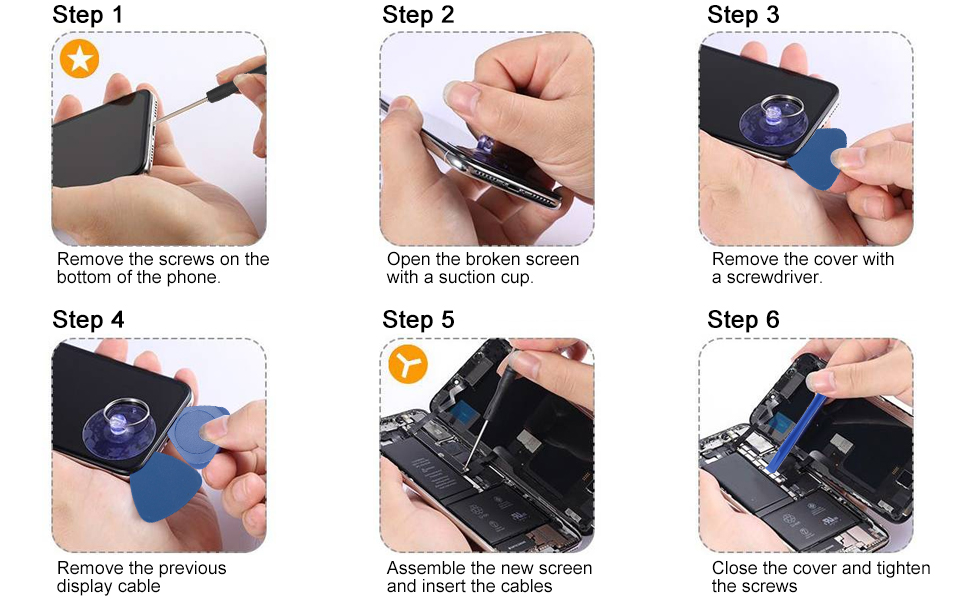 Step 1

Remove the screws on the bottom of the phone.

Step 2

Open the broken screen with a suction cup.

Step 3

Remove the cover with a screwdriver.

Step 4

Remove the previous display cable

Step 5

Assemble the new screen and insert the cables

Step 6

Close the cover and tighten the screws