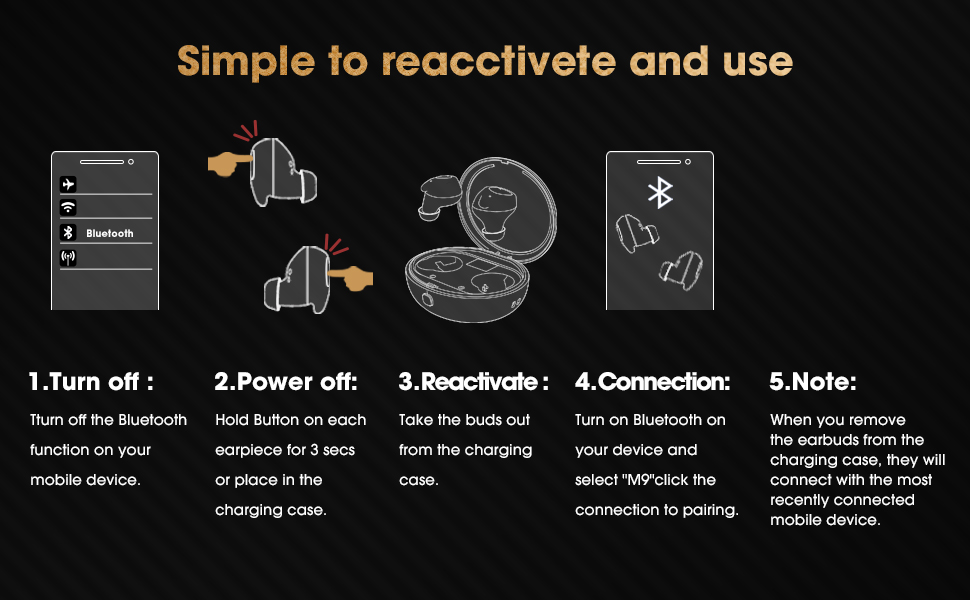 Simple to reacctivete and use

Bluetooth

1.Turn off :

Tturn off the Bluetooth function on your mobile device.

2.Power off:

Hold Button on each earpiece for 3 secs or place in the charging case.

3.Reactivate :

Take the buds out from the charging case.

4.Connection:

Turn on Bluetooth on your device and select "M9"click the connection to pairing.

5.Note:

When you remove the earbuds from the charging case, they will connect with the most recently connected mobile device.