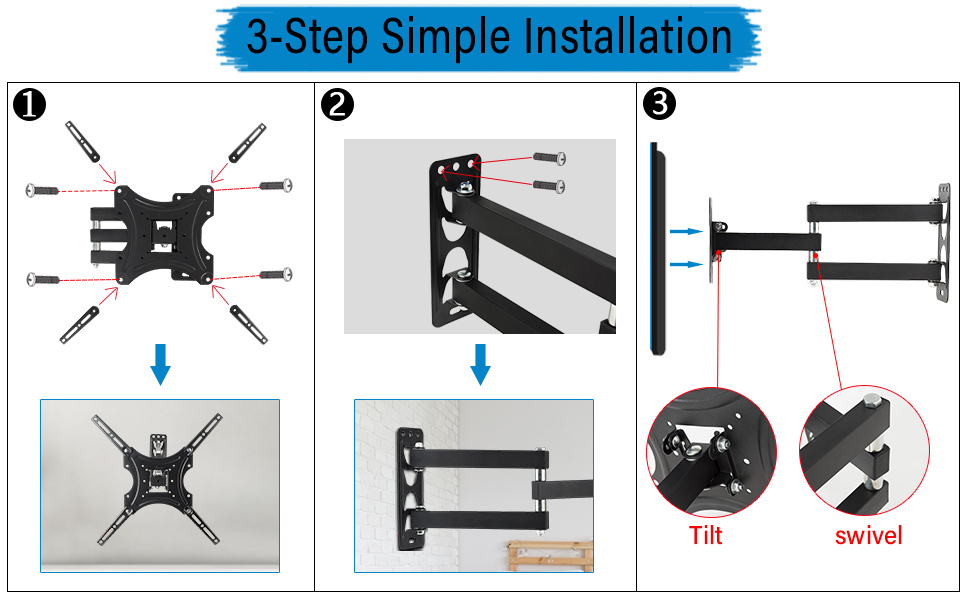 3-Step Simple Installation

❶

❷

❸

Tilt

swivel