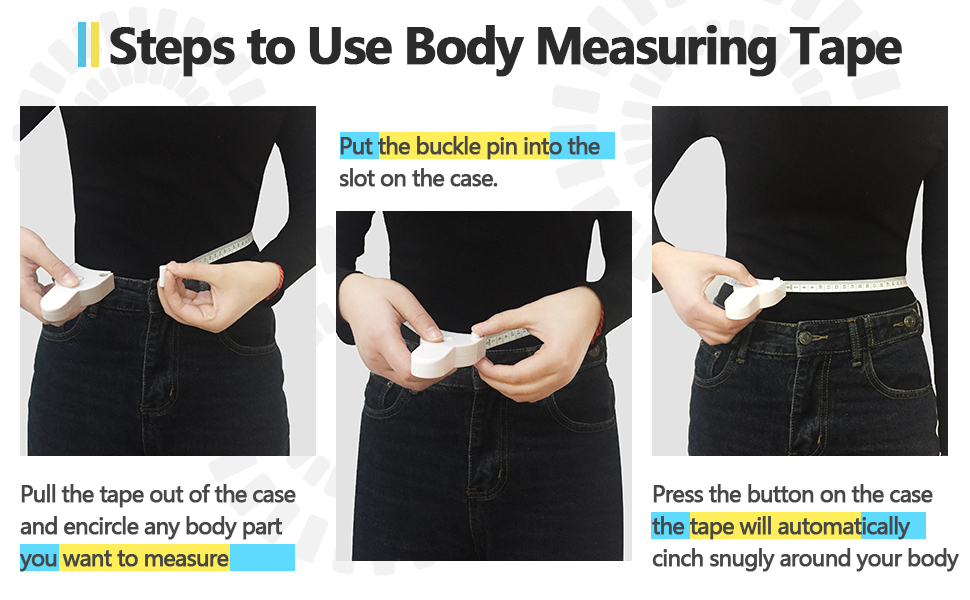 Steps to Use Body Measuring Tape

Pull the tape out of the case and encircle any body part you want to measure

Put the buckle pin into the slot on the case.

Press the button on the case the tape will automatically cinch snugly around your body