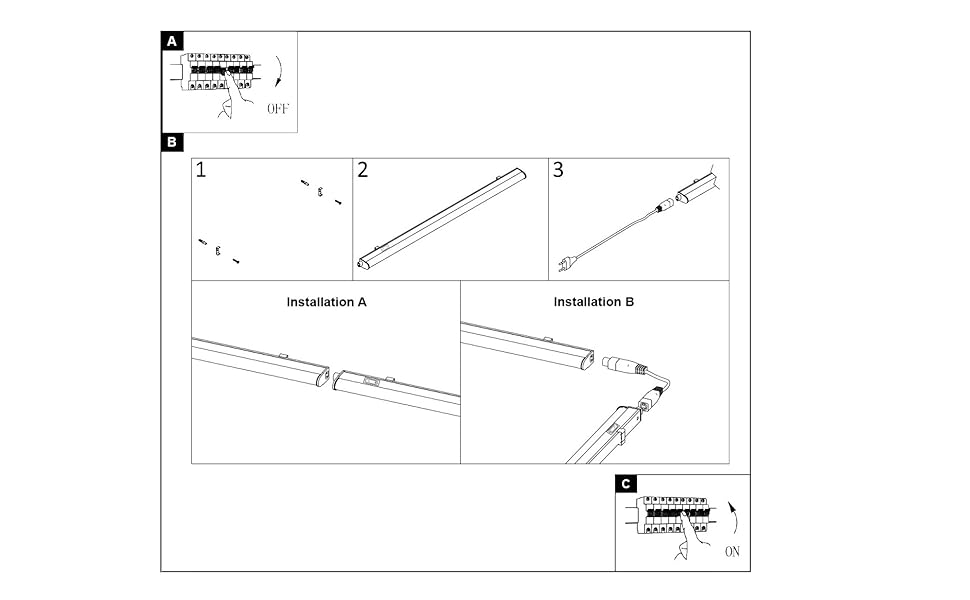 A

OFF

B

1

2

3

Installation A

Installation B

C

ON