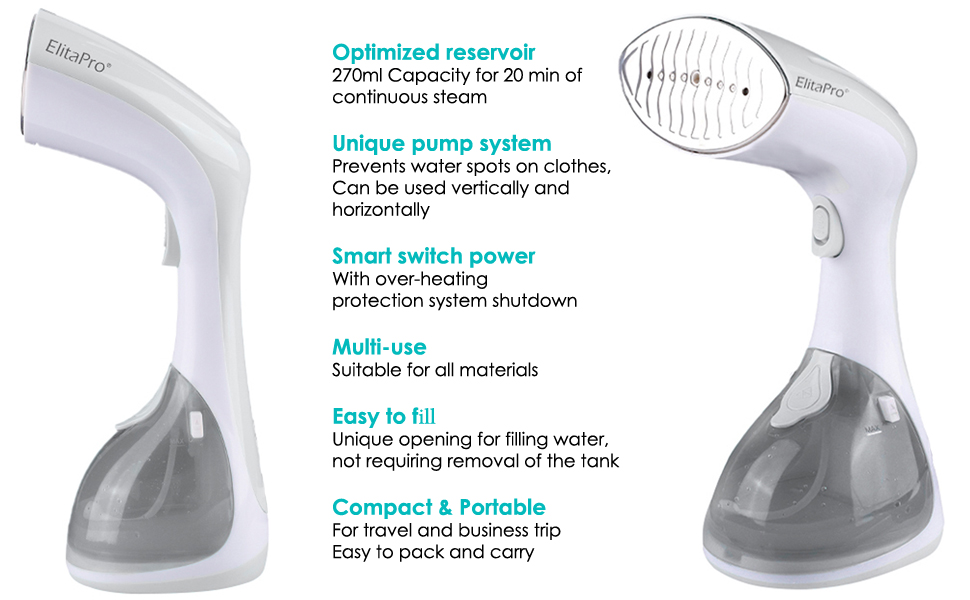 ElitaPro®

Optimized reservoir
270ml Capacity for 20 min of continuous steam

Unique pump system
Prevents water spots on clothes, Can be used vertically and horizontally

Smart switch power
With over-heating protection system shutdown

Multi-use
Suitable for all materials

Easy to fill
Unique opening for filling water, not requiring removal of the tank

Compact & Portable
For travel and business trip
Easy to pack and carry

ElitaPro®